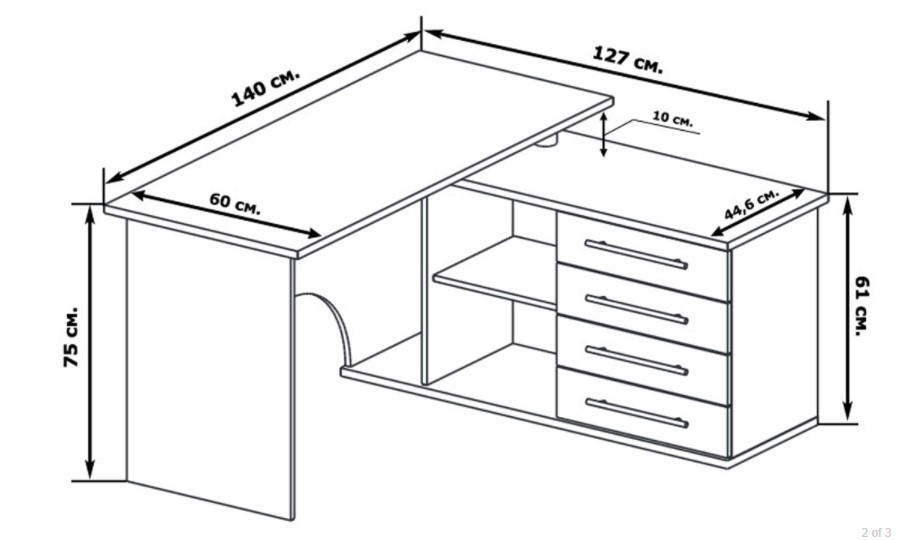 140 см.
127 см.
10 см.
60 см.
44,6 см.
75 см.
61 см.
2 of 3