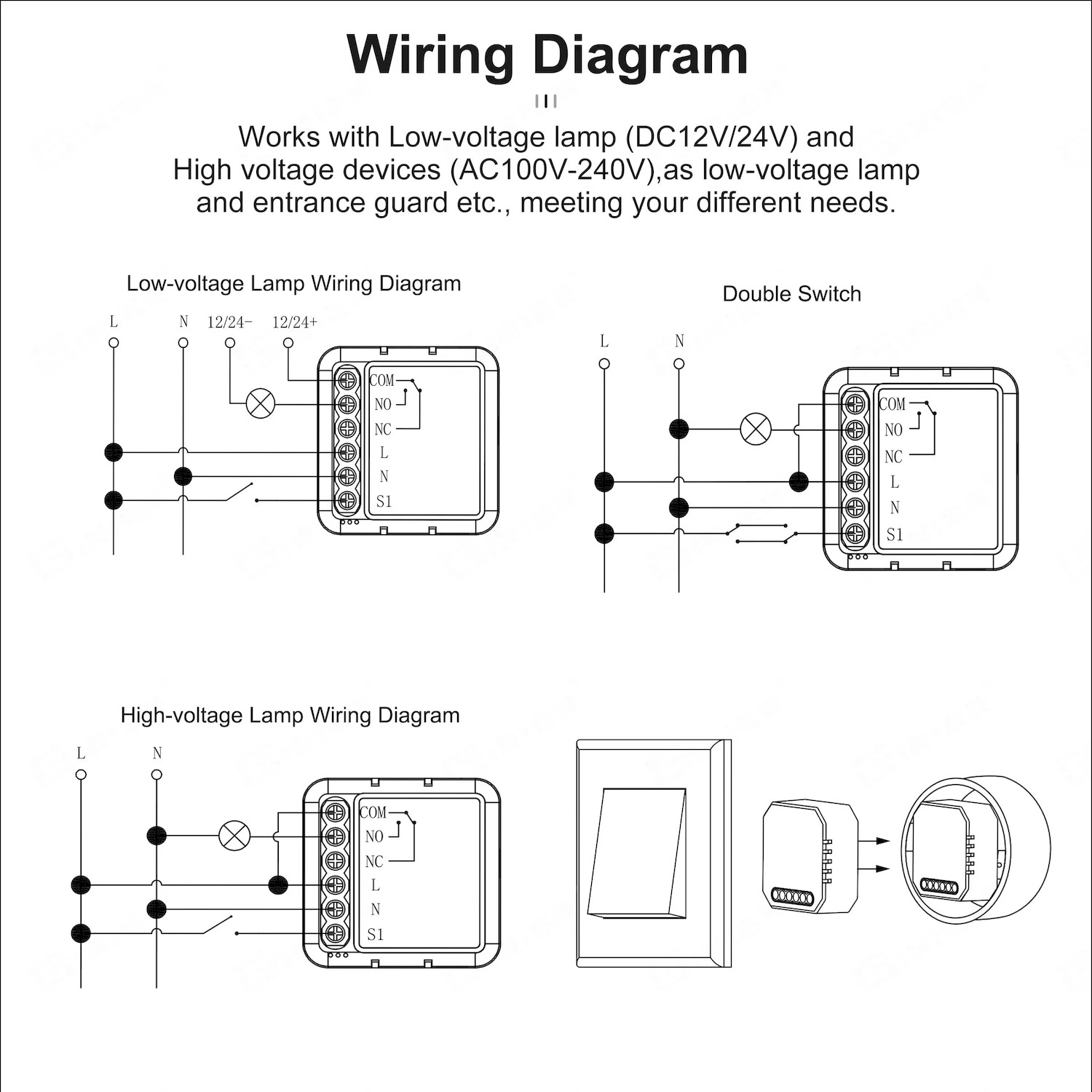 Wiring Diagram

Works with Low-voltage lamp (DC12V/24V) and High voltage devices (AC100V-240V),as low-voltage lamp and entrance guard etc., meeting your different needs.

Low-voltage Lamp Wiring Diagram

L N 12/24- 12/24+

COM
NO
NC
L
N
S1

Double Switch

L N

COM
NO
NC
L
N
S1

High-voltage Lamp Wiring Diagram

L N

COM
NO
NC
L
N
S1