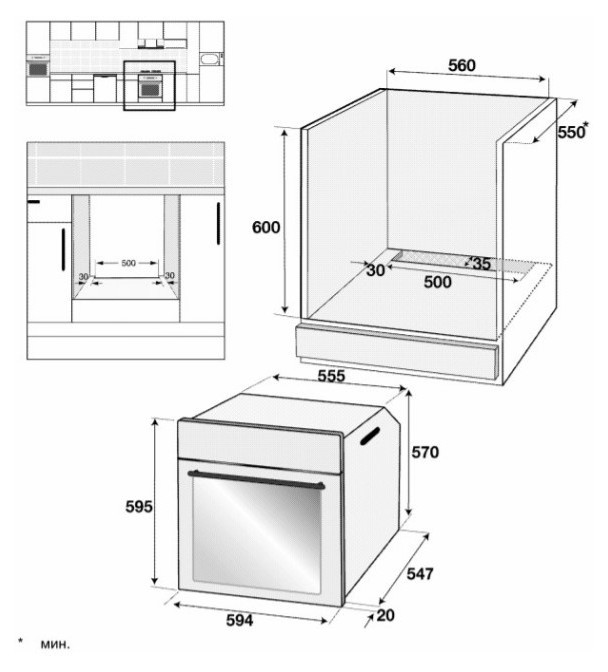 500
30
30

560
550*
600
30
35
500

555
570
595
547
594
20

* мин.