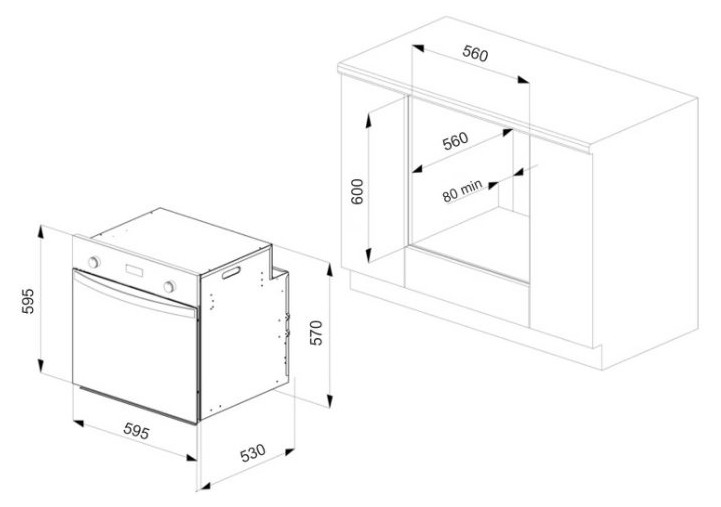 560

560

600

80 min

595

570

595

530