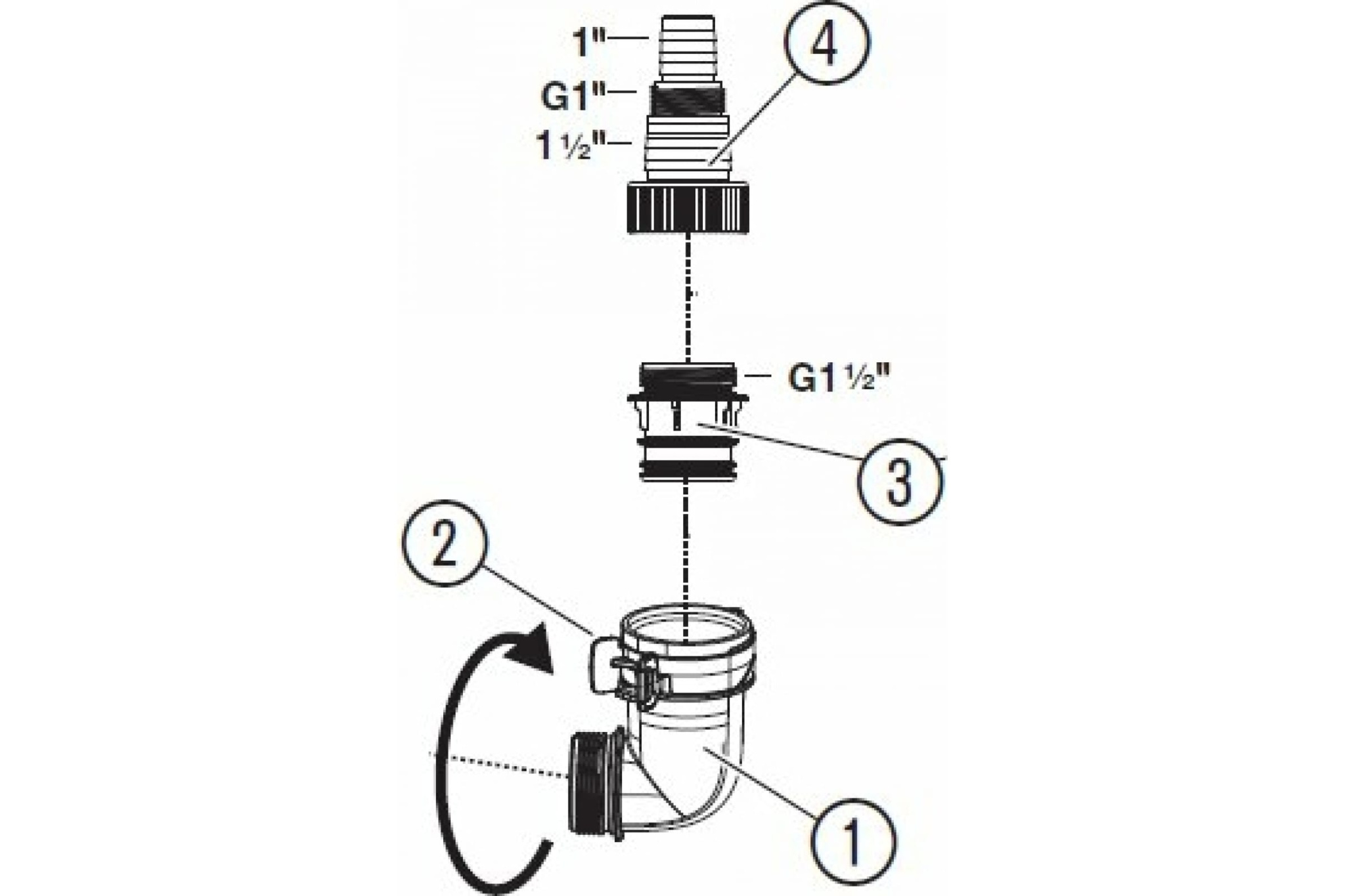 1"
4
G1"
1 ½"
G1 ½"
3
2
1