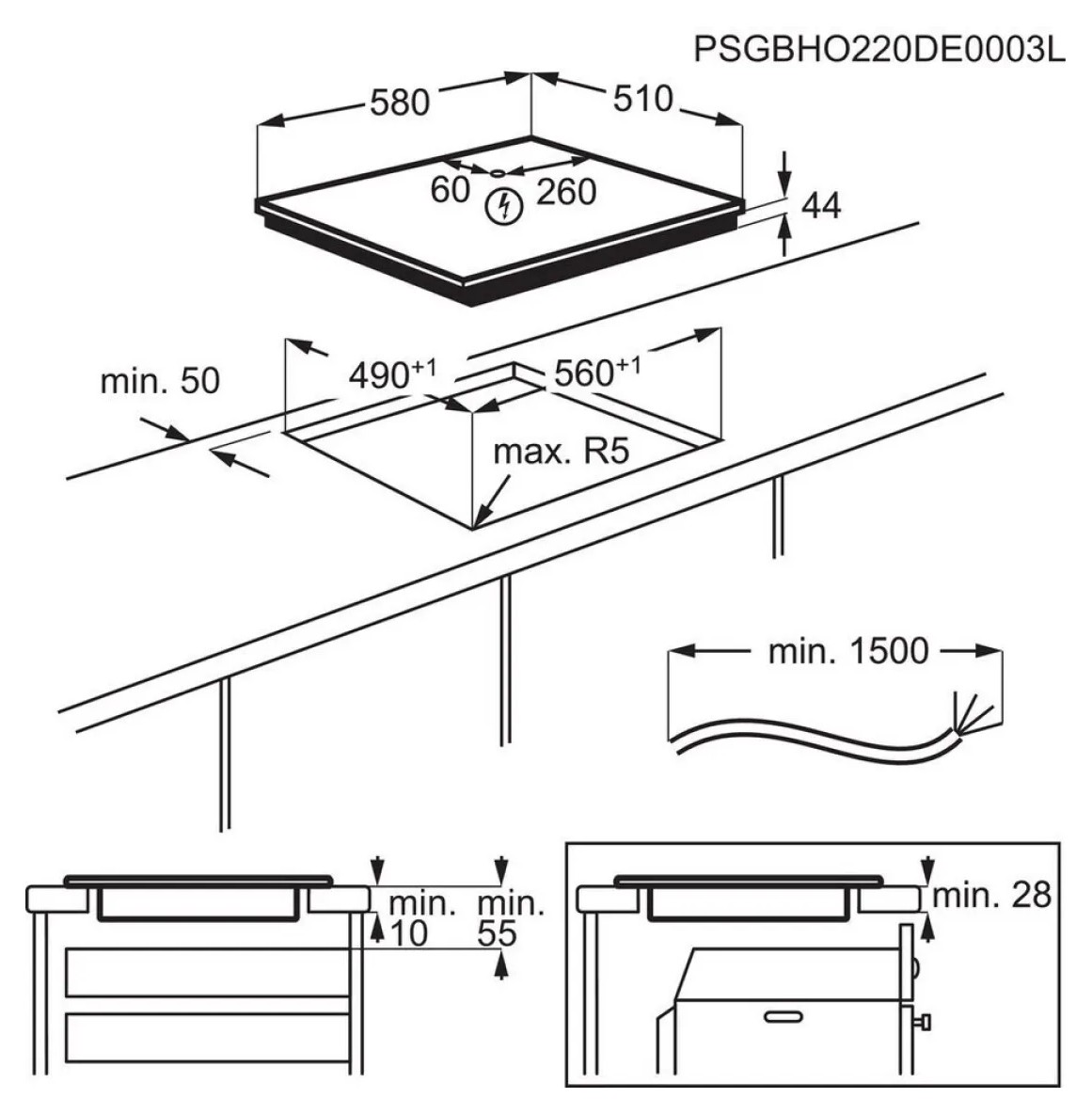 PSGBHO220DE0003L

580
510
60
260
44

min. 50
$490^{+1}$
$560^{+1}$
max. R5

min. 1500

min.
10
min.
55

min. 28