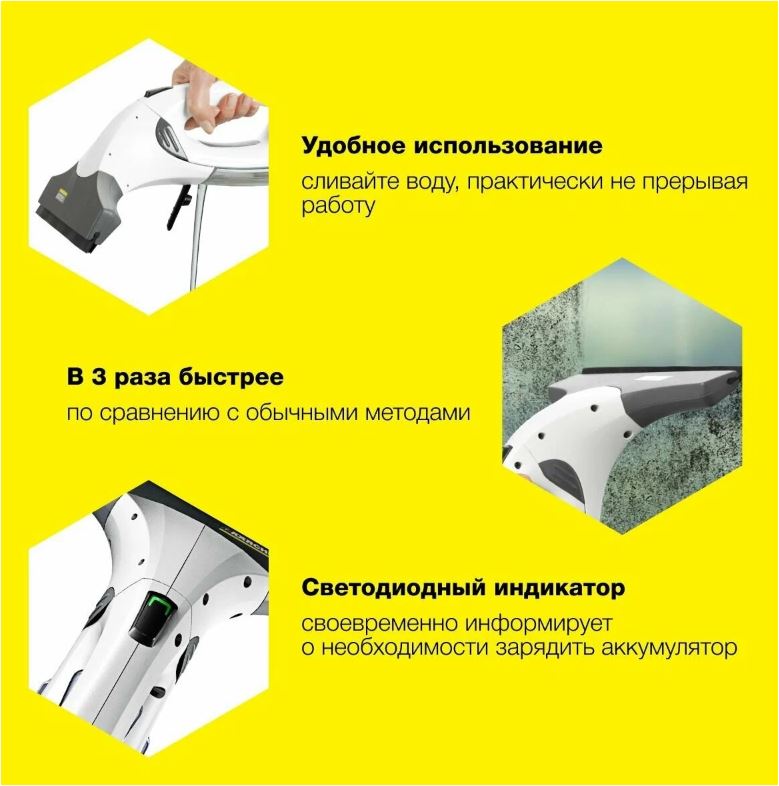 Удобное использование

сливайте воду, практически не прерывая работу

В 3 раза быстрее

по сравнению с обычными методами

KÄRCHER

Светодиодный индикатор

своевременно информирует о необходимости зарядить аккумулятор