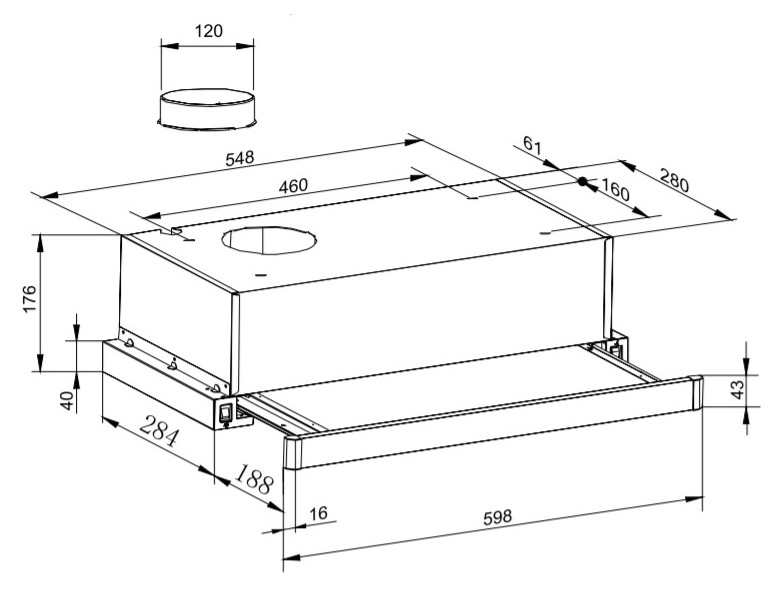 120

548

460

61

160

280

176

40

284

188

16

598

43