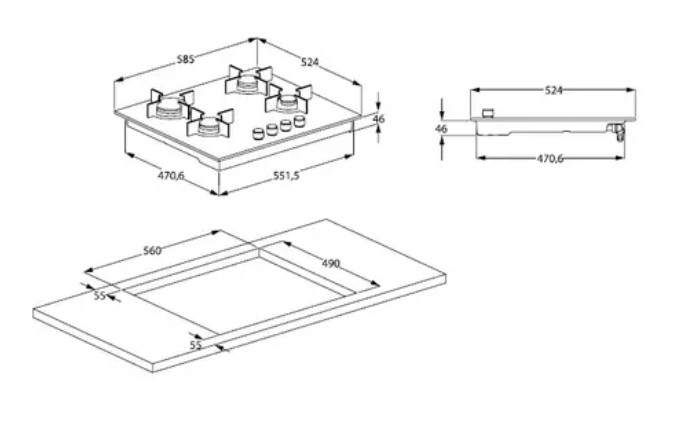 585
524
46
470,6
551,5
524
46
470,6
560
490
55
55