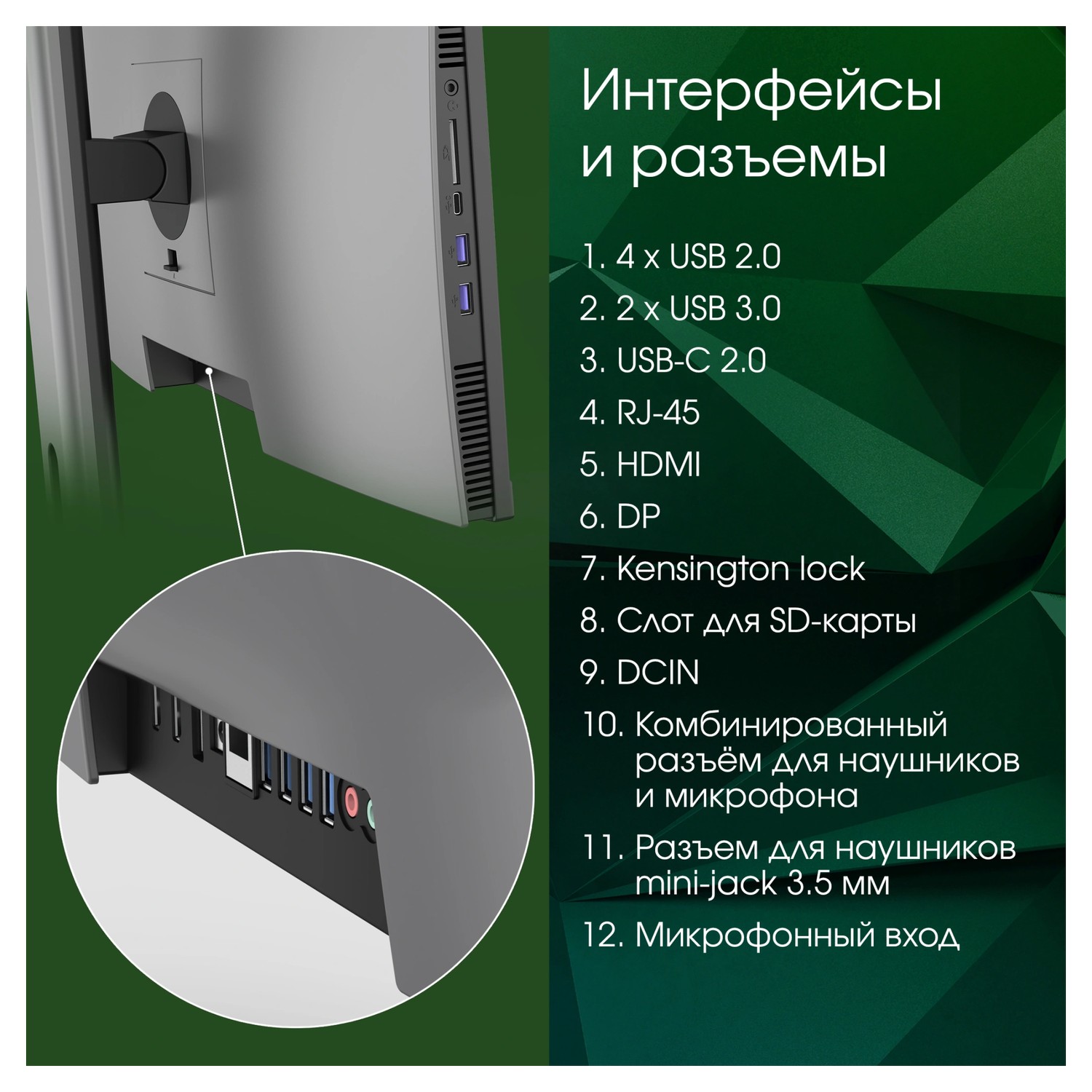 Интерфейсы и разъемы

1. 4 x USB 2.0
2. 2 x USB 3.0
3. USB-C 2.0
4. RJ-45
5. HDMI
6. DP
7. Kensington lock
8. Слот для SD-карты
9. DCIN
10. Комбинированный разъём для наушников и микрофона
11. Разъем для наушников mini-jack 3.5 мм
12. Микрофонный вход