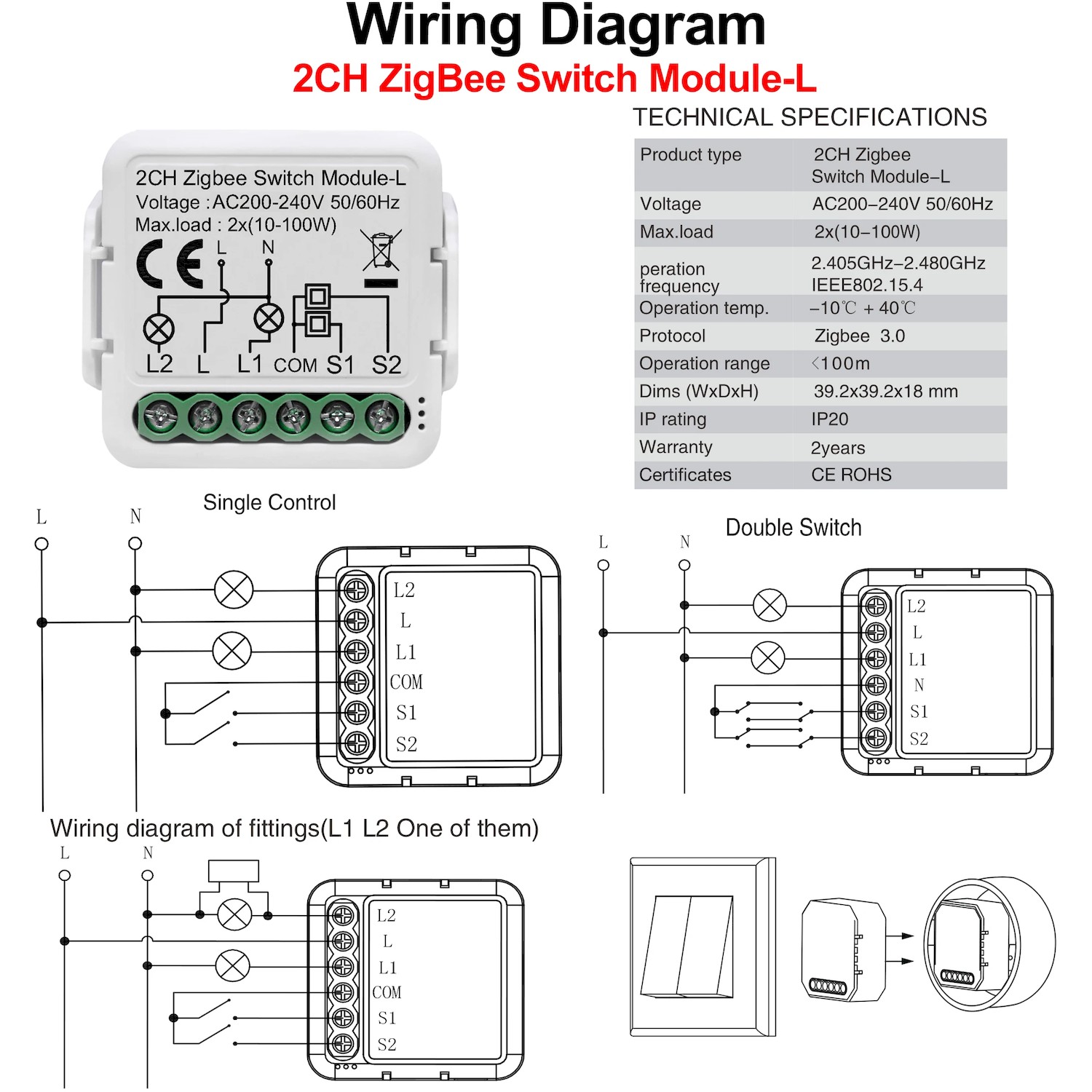 Wiring Diagram
2CH ZigBee Switch Module-L

2CH Zigbee Switch Module-L
Voltage :AC200-240V 50/60Hz
Max.load : 2x(10-100W)
CE
L N
L2 L L1 COM S1 S2

TECHNICAL SPECIFICATIONS

| Product type | 2CH Zigbee Switch Module–L |
|---|---|
| Voltage | AC200–240V 50/60Hz |
| Max.load | 2x(10–100W) |
| peration frequency | 2.405GHz–2.480GHz IEEE802.15.4 |
| Operation temp. | –10℃ + 40℃ |
| Protocol | Zigbee 3.0 |
| Operation range | <100m |
| Dims (WxDxH) | 39.2x39.2x18 mm |
| IP rating | IP20 |
| Warranty | 2years |
| Certificates | CE ROHS |

Single Control
L N
L2
L
L1
COM
S1
S2

Double Switch
L N
L2
L
L1
N
S1
S2

Wiring diagram of fittings(L1 L2 One of them)
L N
L2
L
L1
COM
S1
S2